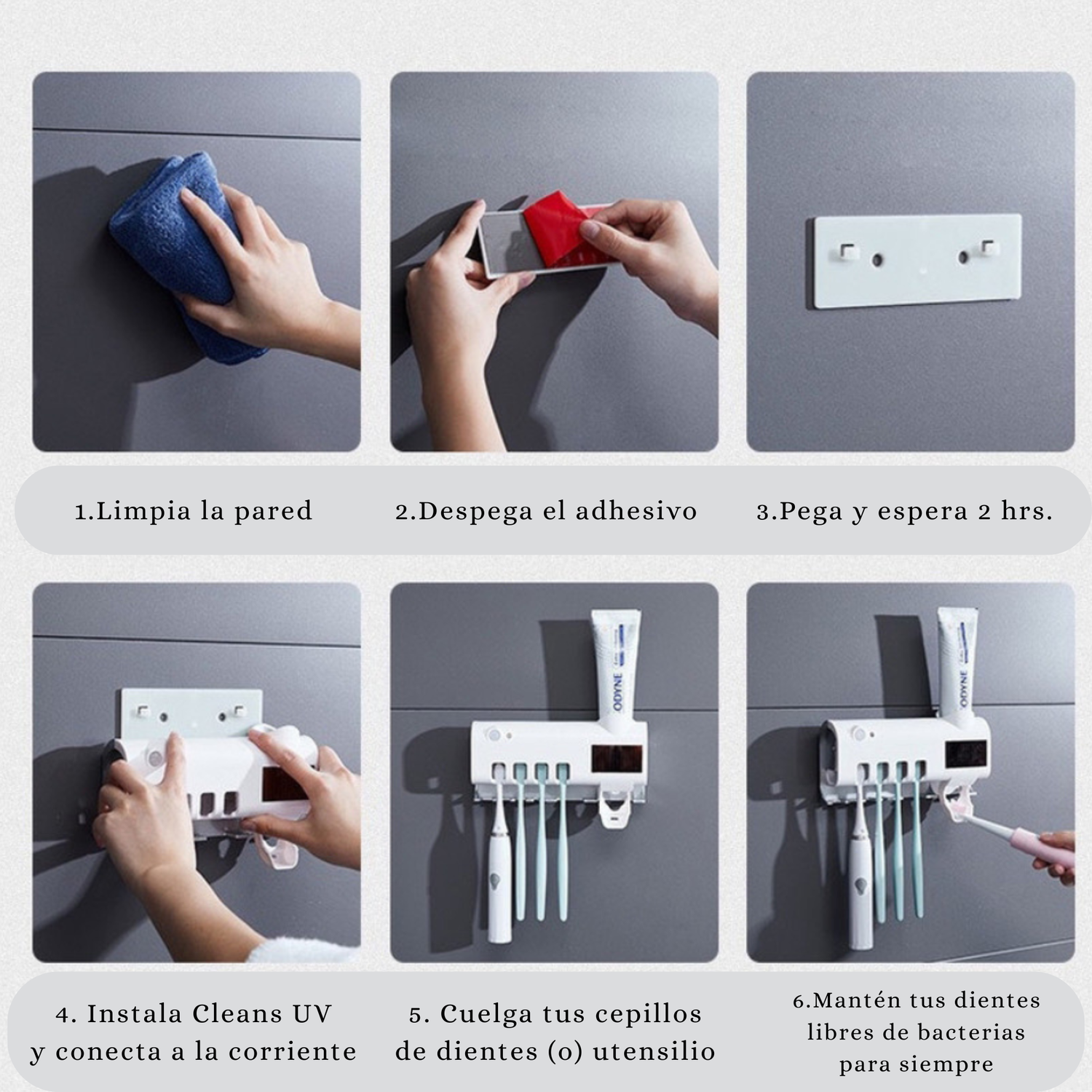 1.Limpia la pared

2.Despega el adhesivo

3.Pega y espera 2 hrs.

ODYNE

ODYNE

4. Instala Cleans UV y conecta a la corriente

5. Cuelga tus cepillos de dientes (o) utensilio

6.Mantén tus dientes libres de bacterias para siempre